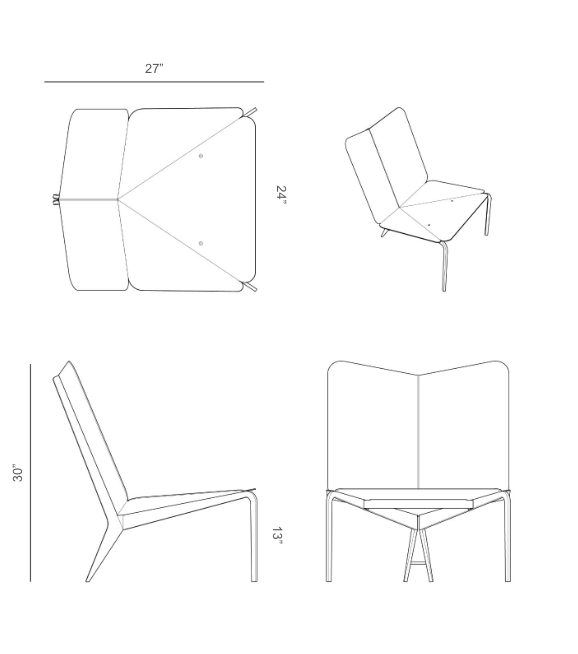 27"

24"

30"

13"